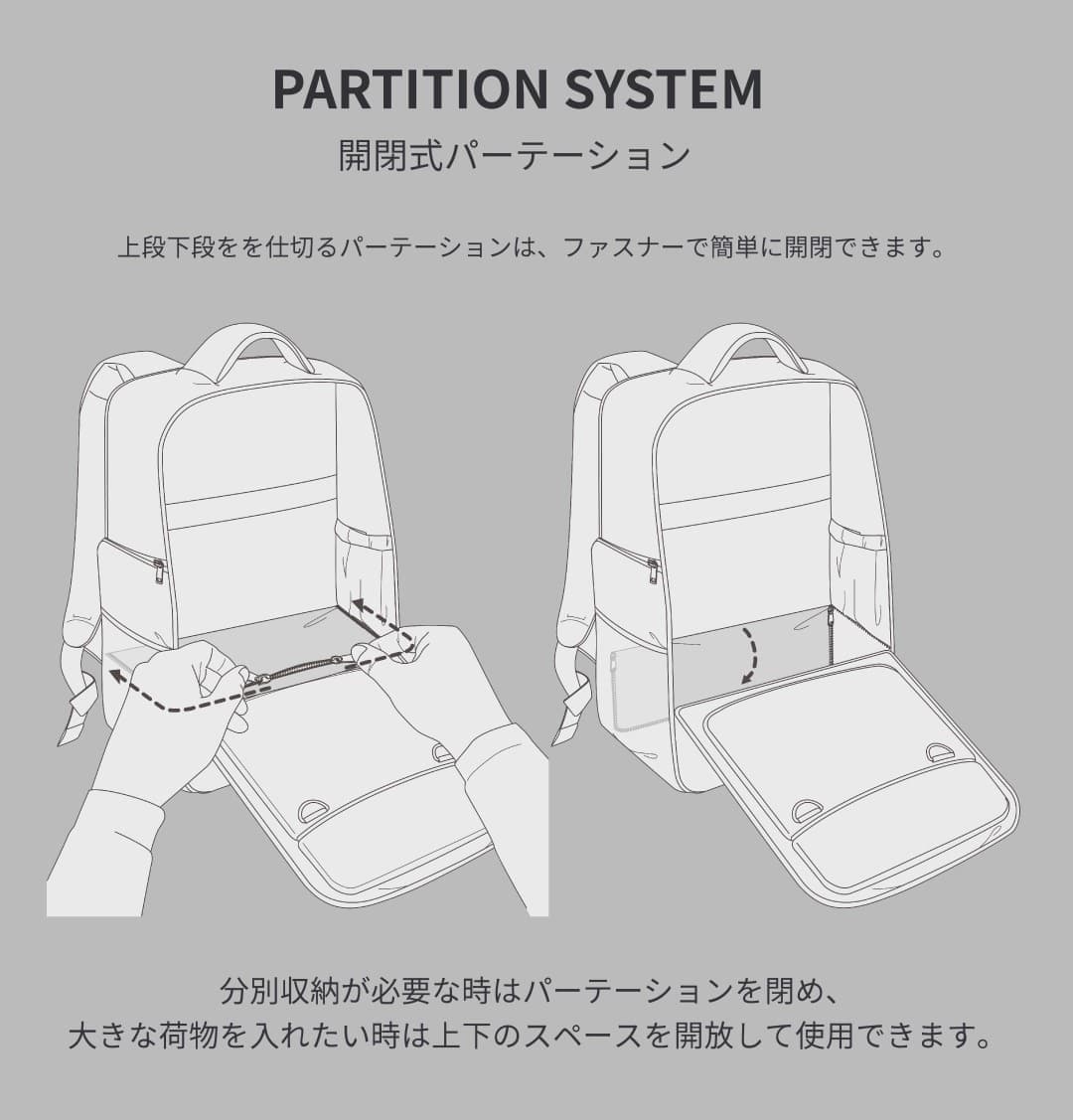 PARTITION SYSTEM
開閉式パーテーション

上段下段をを仕切るパーテーションは、ファスナーで簡単に開閉できます。

分別収納が必要な時はパーテーションを閉め、
大きな荷物を入れたい時は上下のスペースを開放して使用できます。